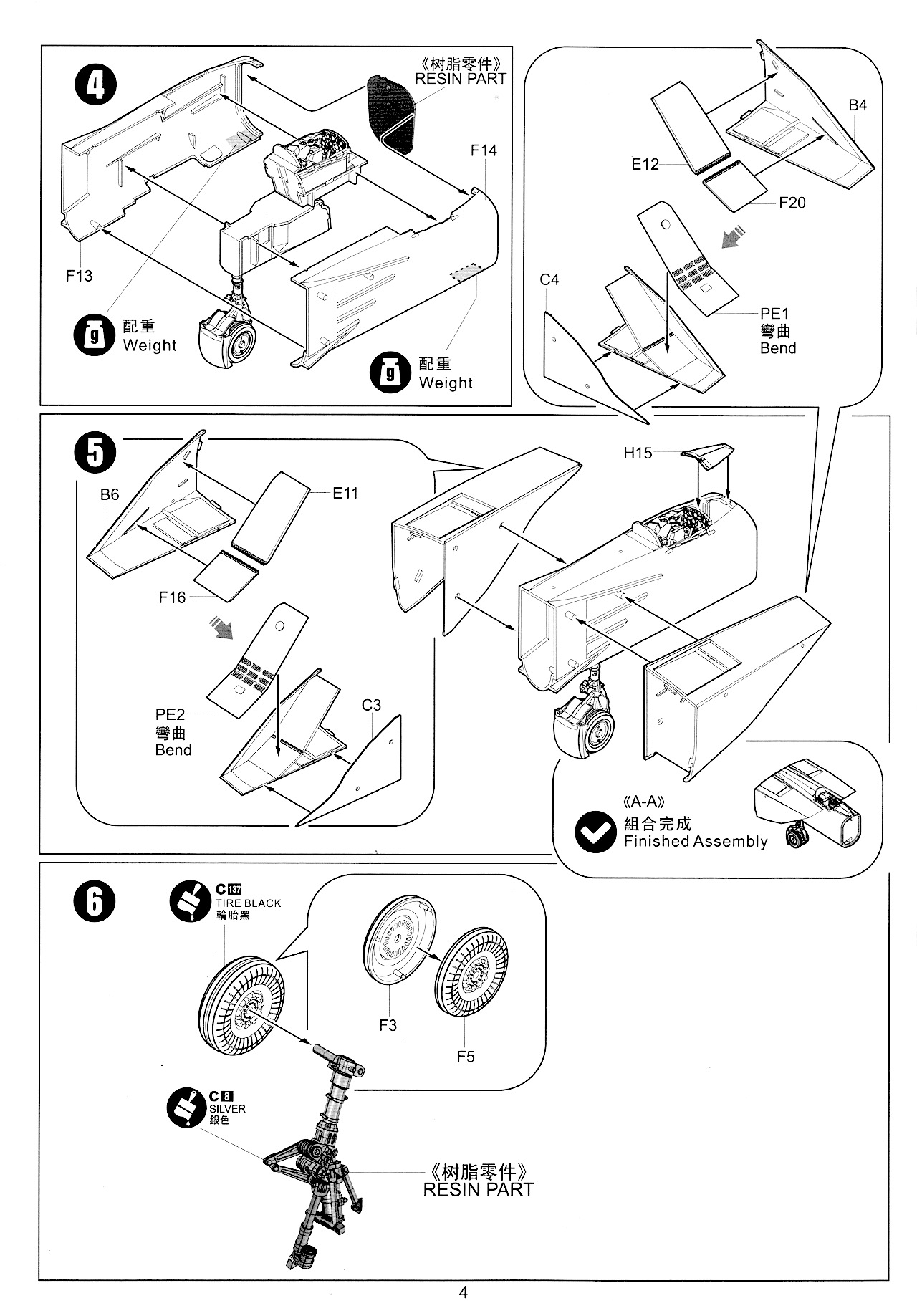 4

《树脂零件》
RESIN PART

F14

F13

g 配重
Weight

g 配重
Weight

B4

E12

F20

C4

PE1
彎曲
Bend

5

B6

E11

F16

PE2
彎曲
Bend

C3

H15

《A-A》
組合完成
Finished Assembly

6

C 137
TIRE BLACK
輪胎黑

F3

F5

C 8
SILVER
銀色

《树脂零件》
RESIN PART

4