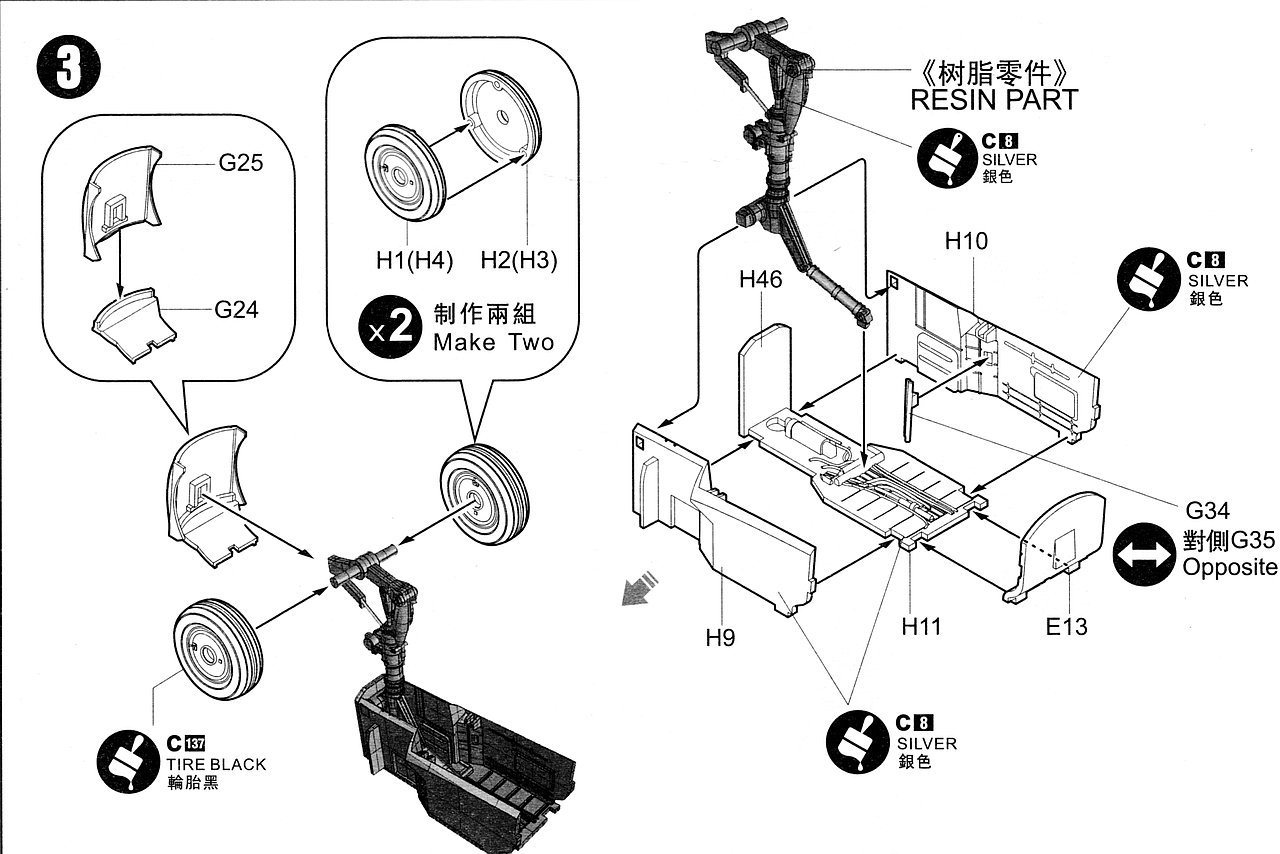 3

G25

G24

H1(H4) H2(H3)

x2 制作兩組
Make Two

C 137
TIRE BLACK
輪胎黑

《树脂零件》
RESIN PART

C 8
SILVER
銀色

H10

C 8
SILVER
銀色

H46

G34

對側G35
Opposite

H9

H11

E13

C 8
SILVER
銀色