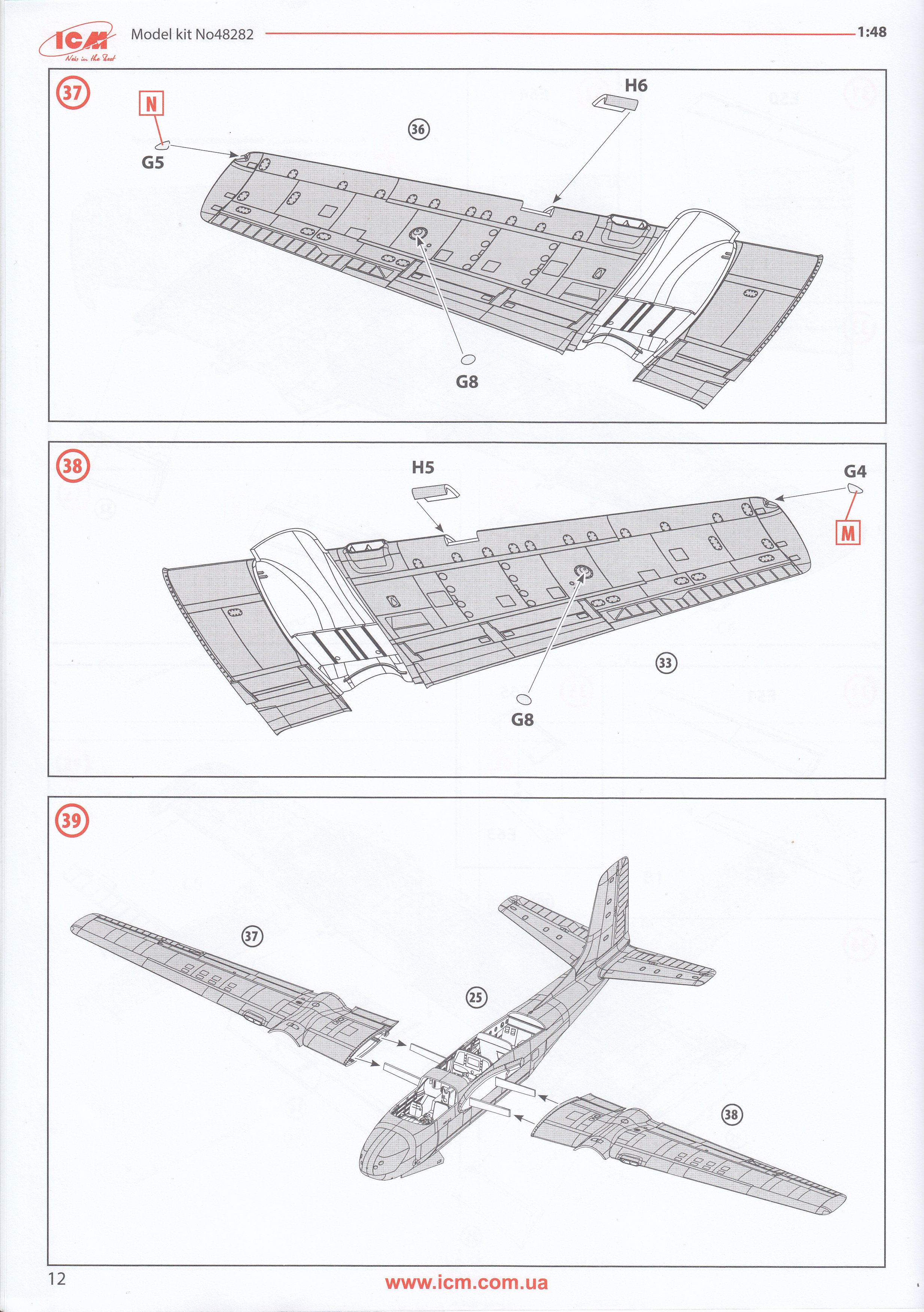 ICM
New in the Best
Model kit No48282
1:48

37
N
G5
36
H6
G8

38
H5
G4
M
33
G8

39
37
25
38

12
www.icm.com.ua